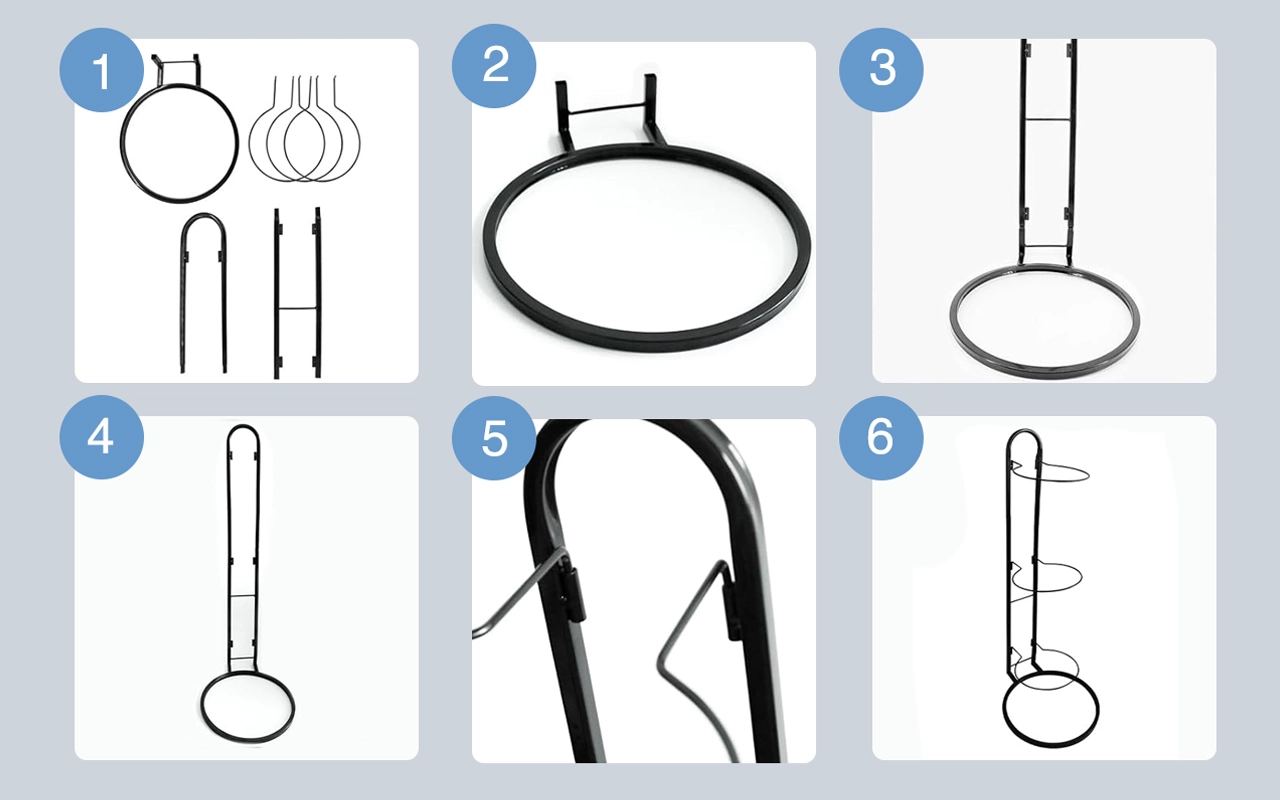 1

2

3

4

5

6